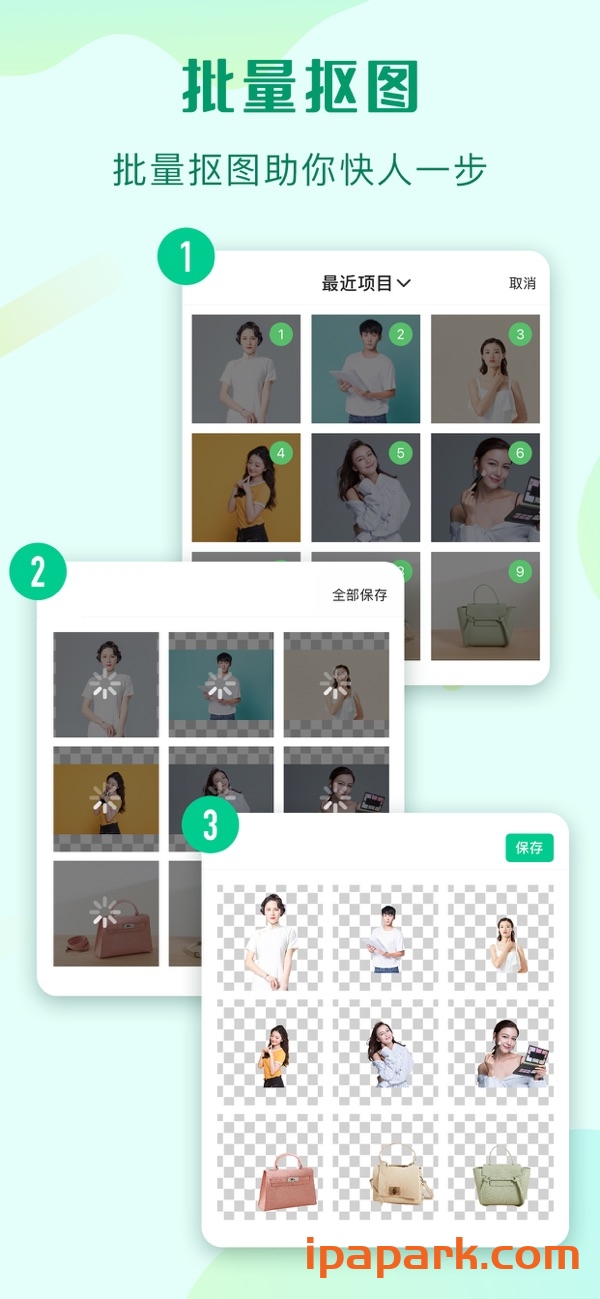 批量抠图

批量抠图助你快人一步

1

最近项目

取消

1

2

3

4

5

6

9

2

全部保存

3

保存

ipapark.com